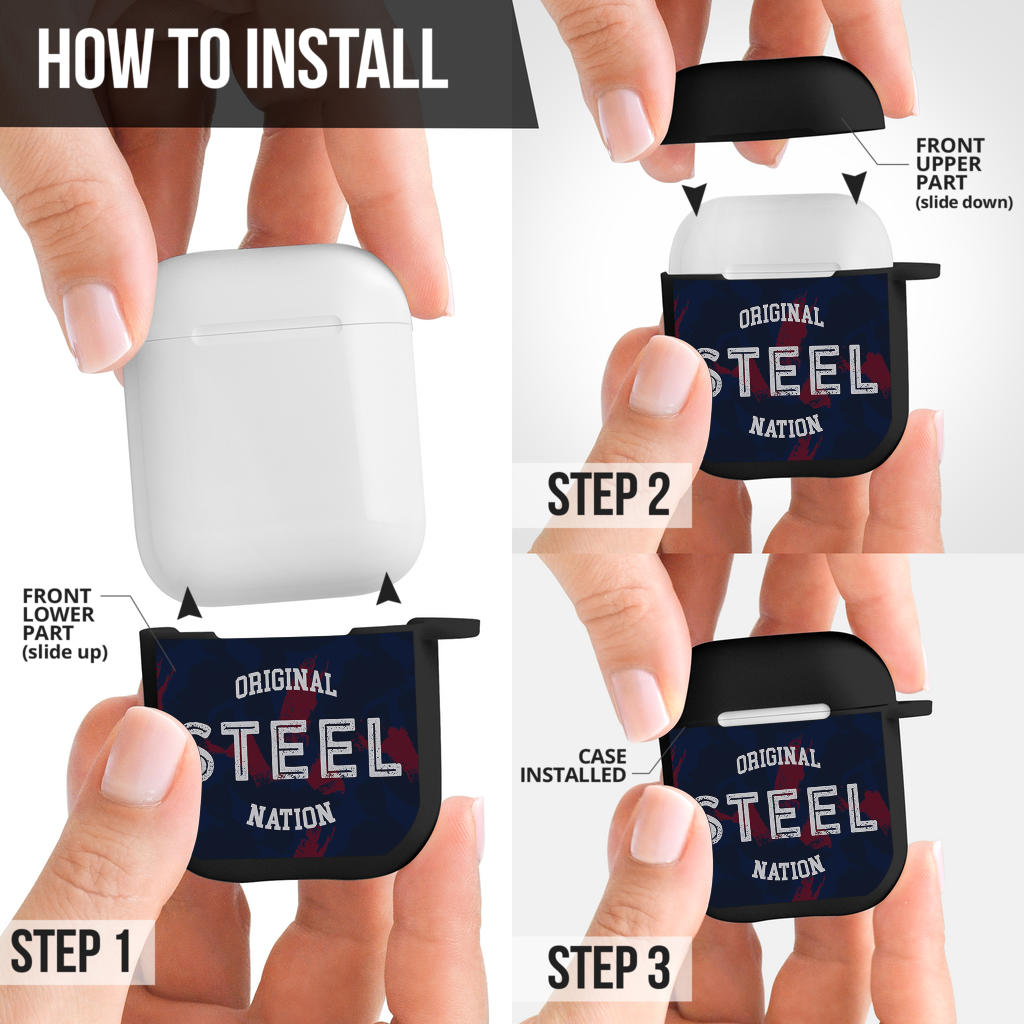 HOW TO INSTALL

FRONT LOWER PART (slide up)

ORIGINAL
STEEL
NATION

STEP 1

FRONT UPPER PART (slide down)

ORIGINAL
STEEL
NATION

STEP 2

CASE INSTALLED

ORIGINAL
STEEL
NATION

STEP 3