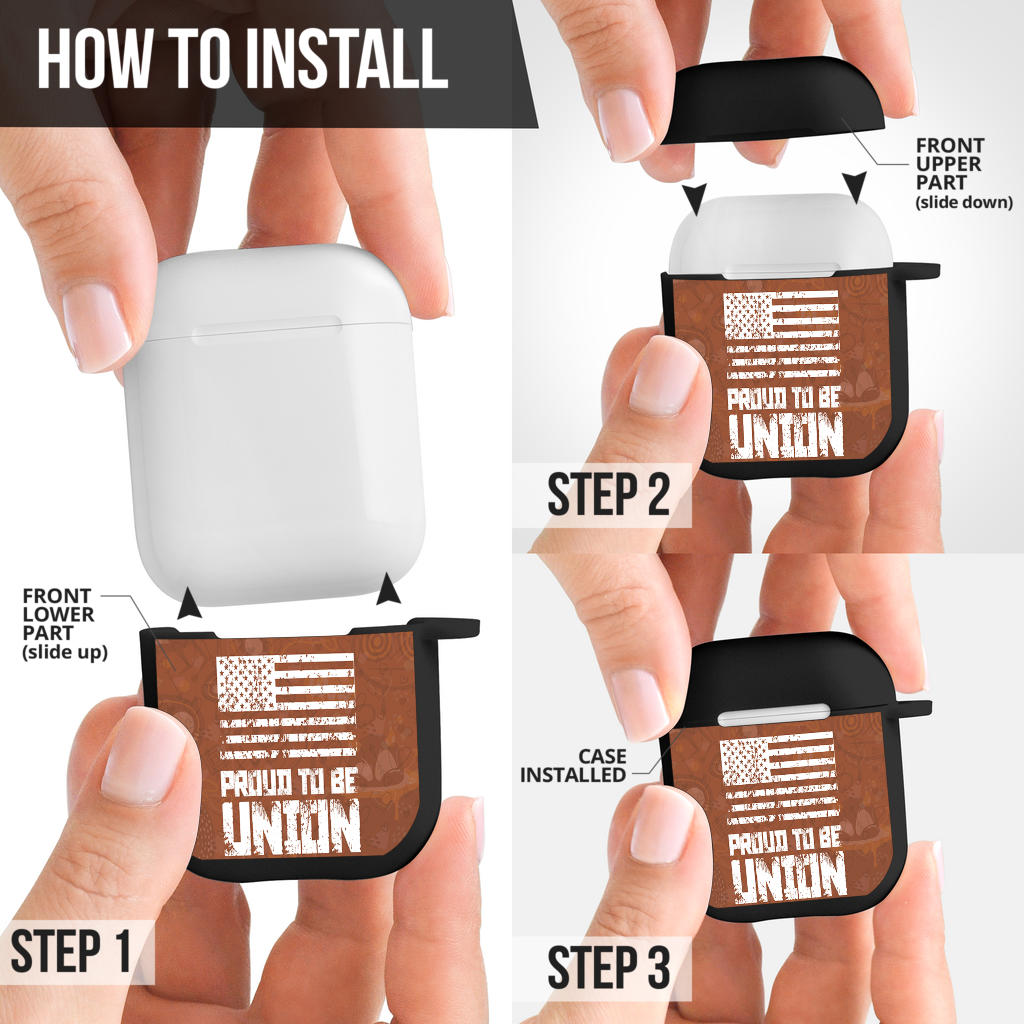 HOW TO INSTALL

FRONT LOWER PART (slide up)

PROUD TO BE UNION

STEP 1

FRONT UPPER PART (slide down)

PROUD TO BE UNION

STEP 2

CASE INSTALLED

PROUD TO BE UNION

STEP 3