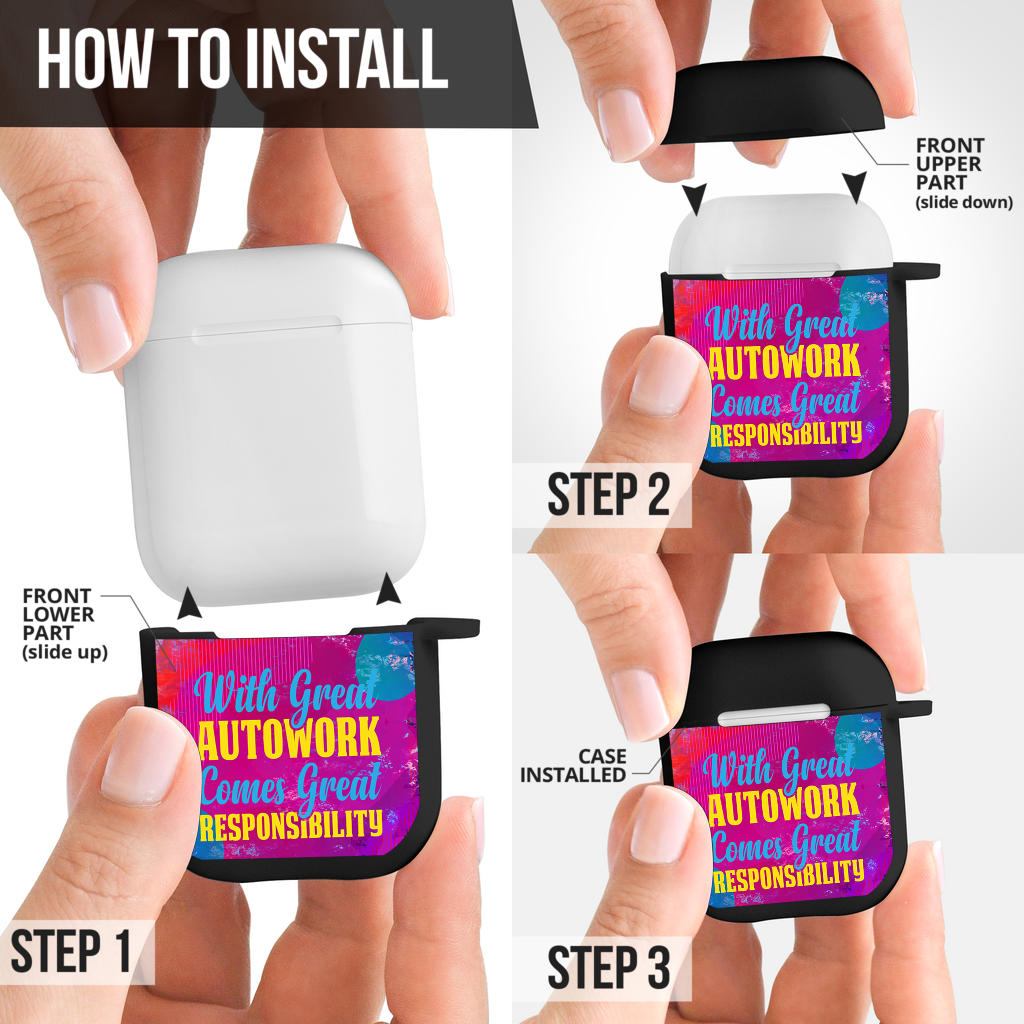 HOW TO INSTALL

FRONT LOWER PART (slide up)

With Great AUTOWORK Comes Great RESPONSIBILITY

STEP 1

FRONT UPPER PART (slide down)

With Great AUTOWORK Comes Great RESPONSIBILITY

STEP 2

CASE INSTALLED

With Great AUTOWORK Comes Great RESPONSIBILITY

STEP 3