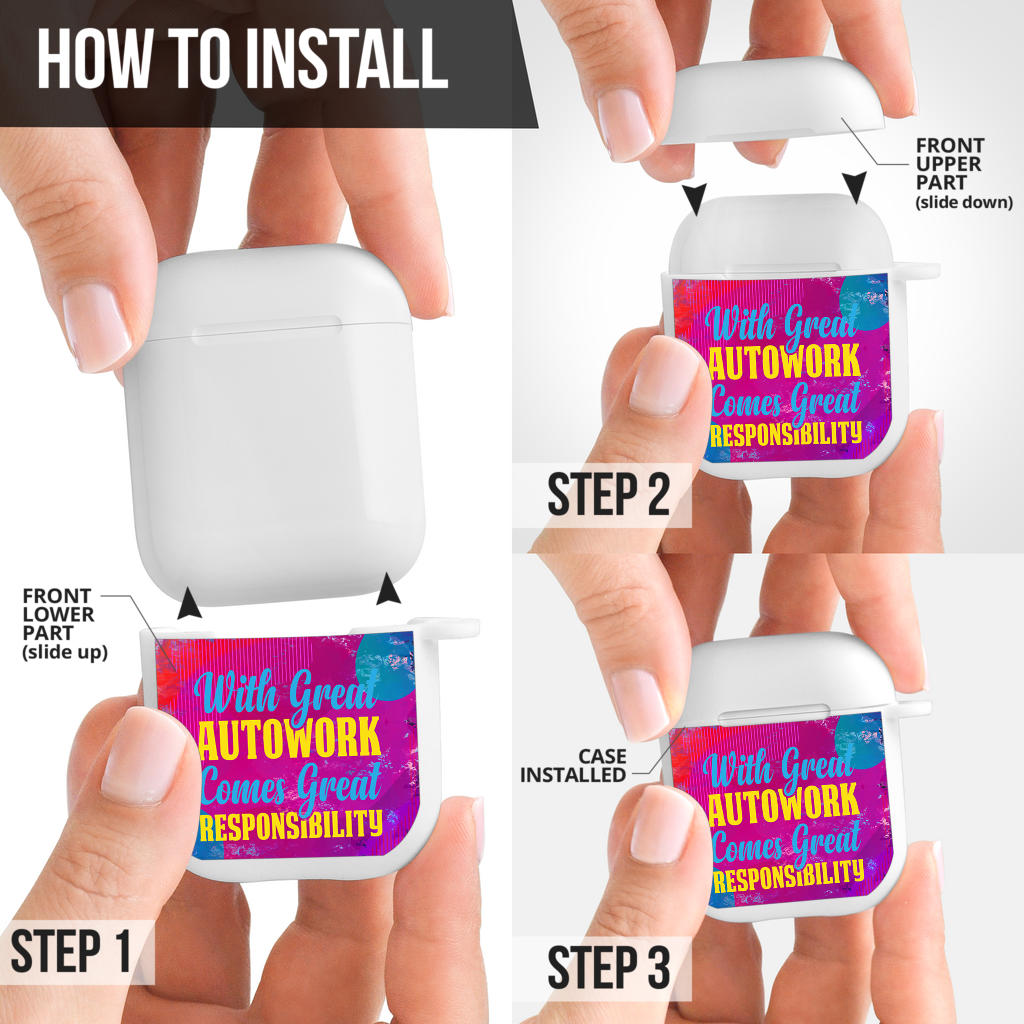 HOW TO INSTALL

FRONT LOWER PART (slide up)

With Great AUTOWORK Comes Great RESPONSIBILITY

STEP 1

FRONT UPPER PART (slide down)

With Great AUTOWORK Comes Great RESPONSIBILITY

STEP 2

CASE INSTALLED

With Great AUTOWORK Comes Great RESPONSIBILITY

STEP 3