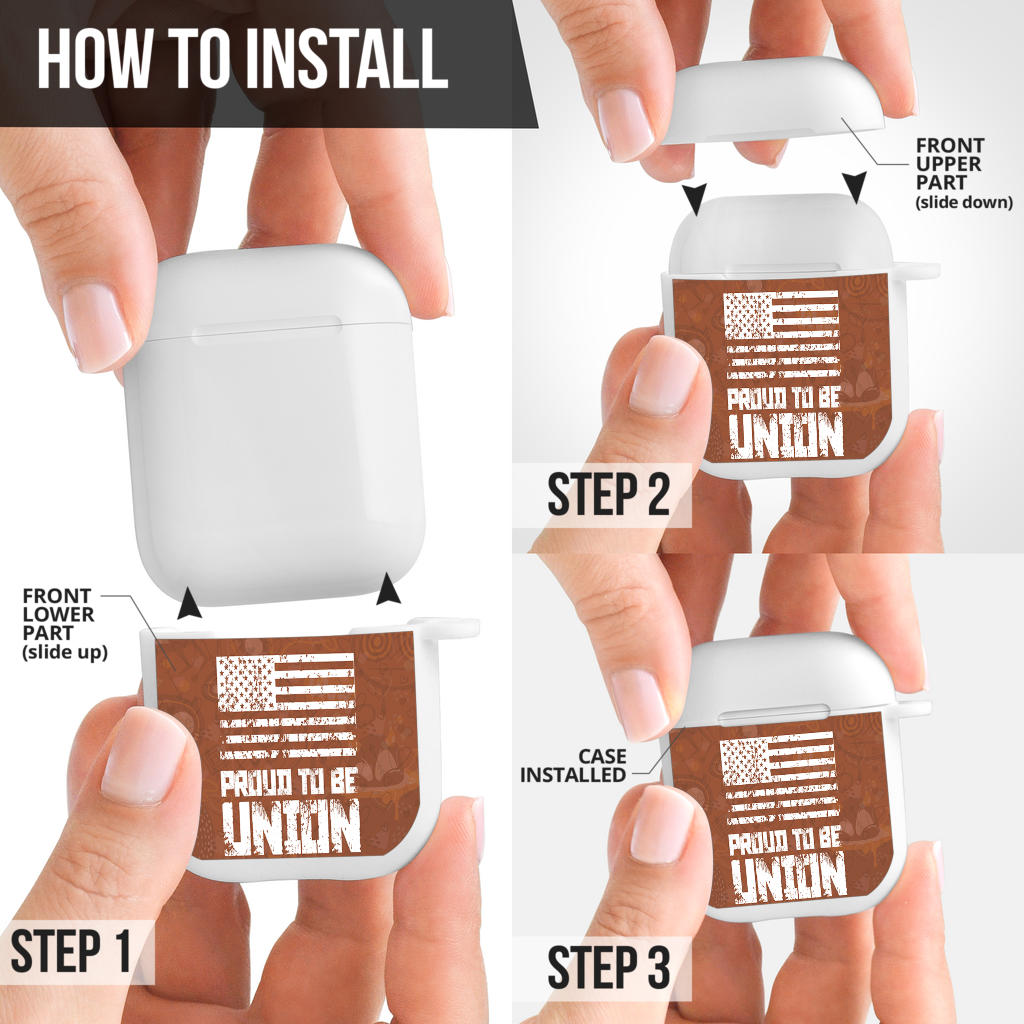 HOW TO INSTALL

FRONT LOWER PART (slide up)

PROUD TO BE UNION

STEP 1

FRONT UPPER PART (slide down)

PROUD TO BE UNION

STEP 2

CASE INSTALLED

PROUD TO BE UNION

STEP 3