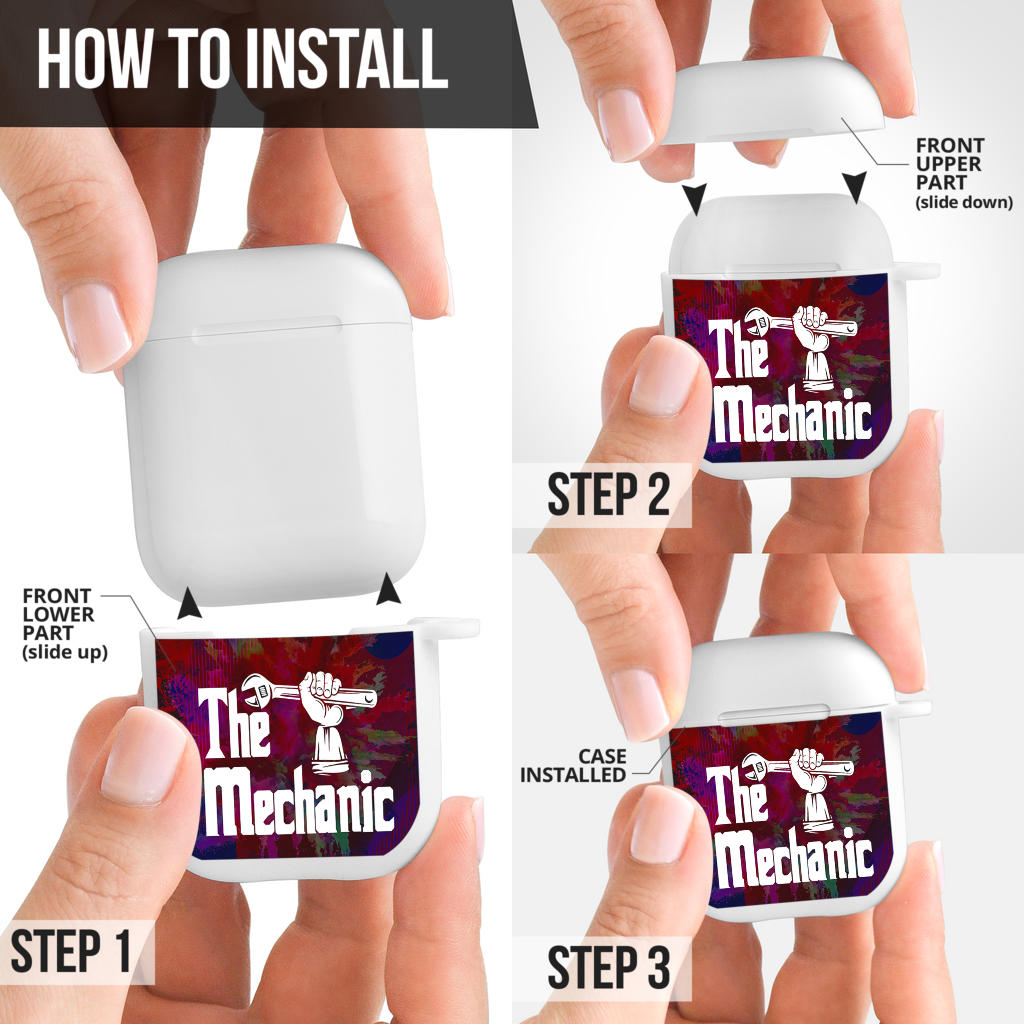 HOW TO INSTALL

FRONT LOWER PART (slide up)

The Mechanic

STEP 1

FRONT UPPER PART (slide down)

The Mechanic

STEP 2

CASE INSTALLED

The Mechanic

STEP 3